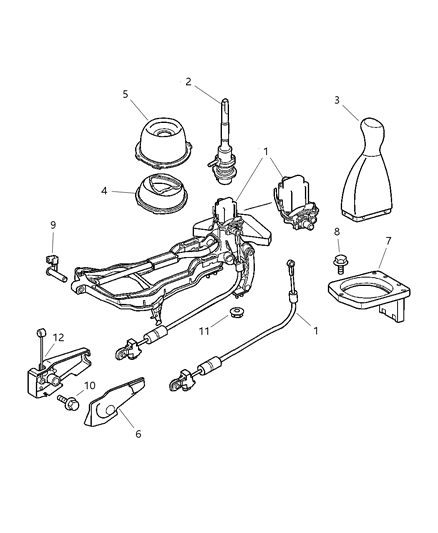 2
5
3
1
4
9
8
7
11
1
12
10
6