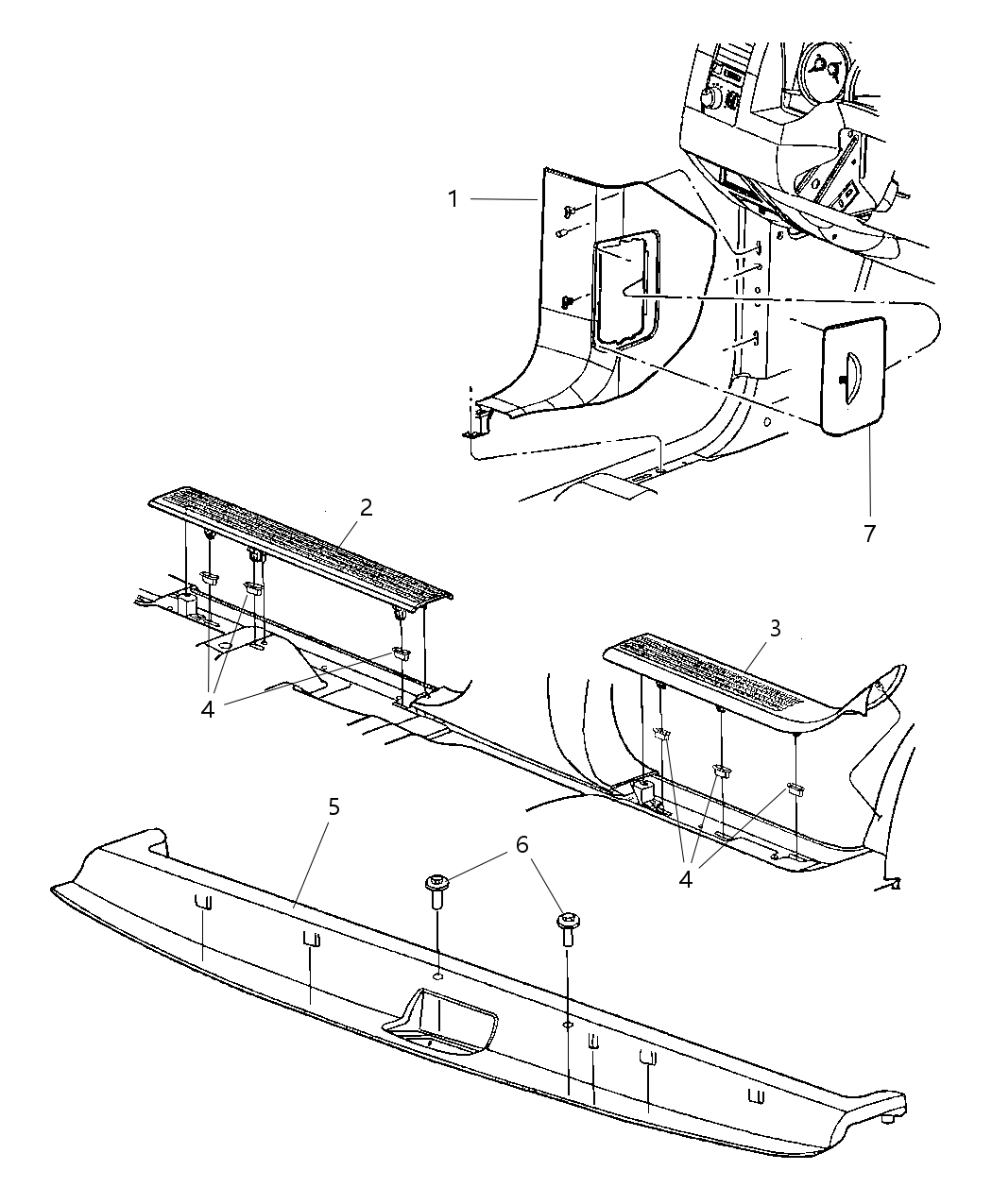 1
7
2
3
4
4
5
6