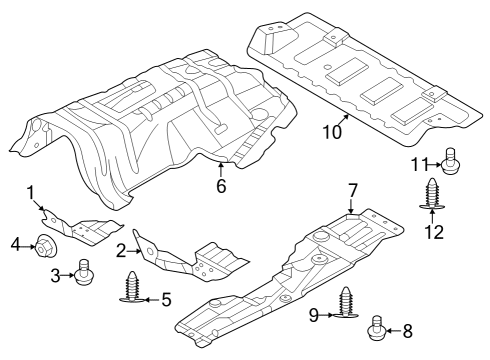 10
11
6
1
7
12
4
2
3
5
9
8