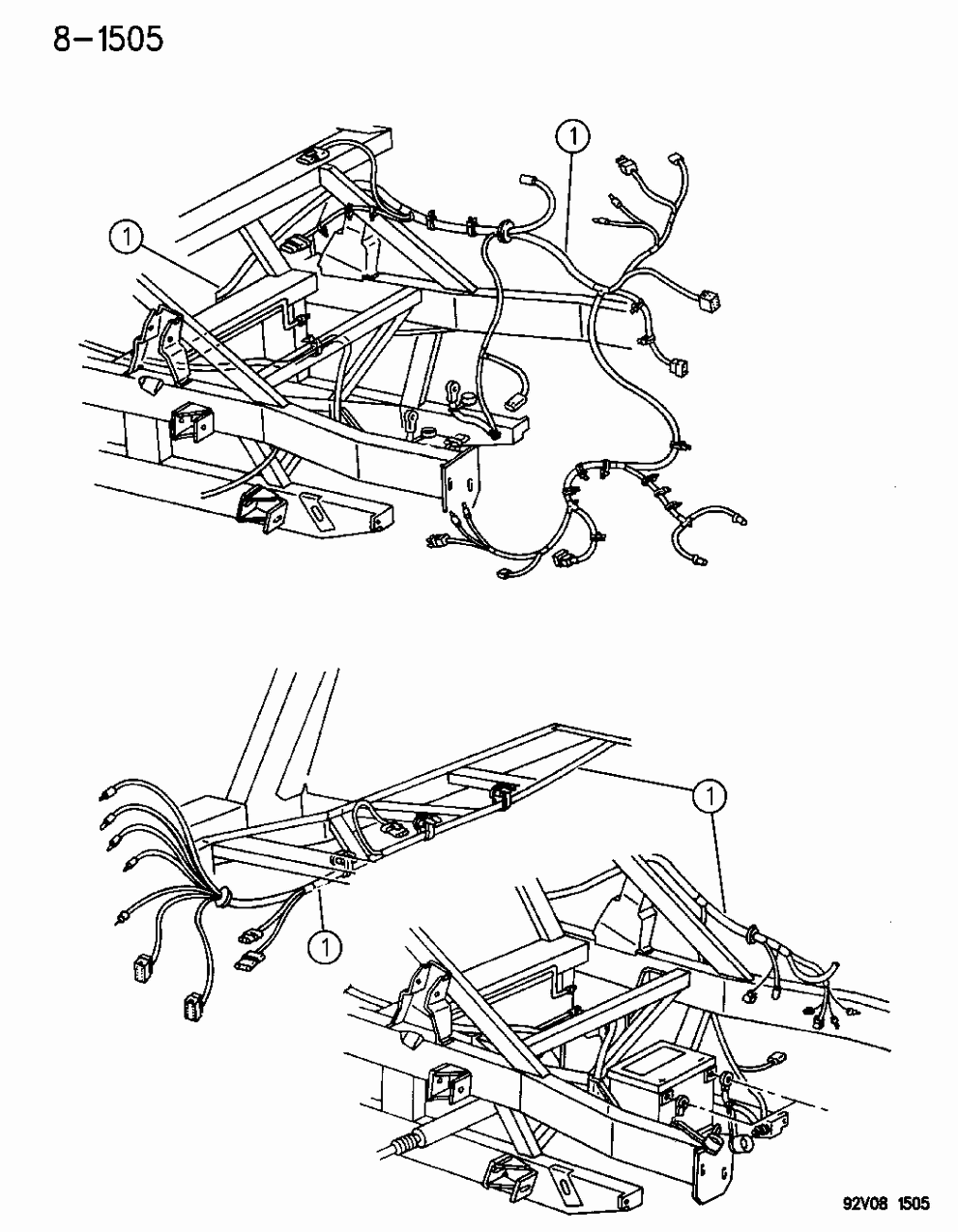 8-1505

1

1

1

1

92V08 1505