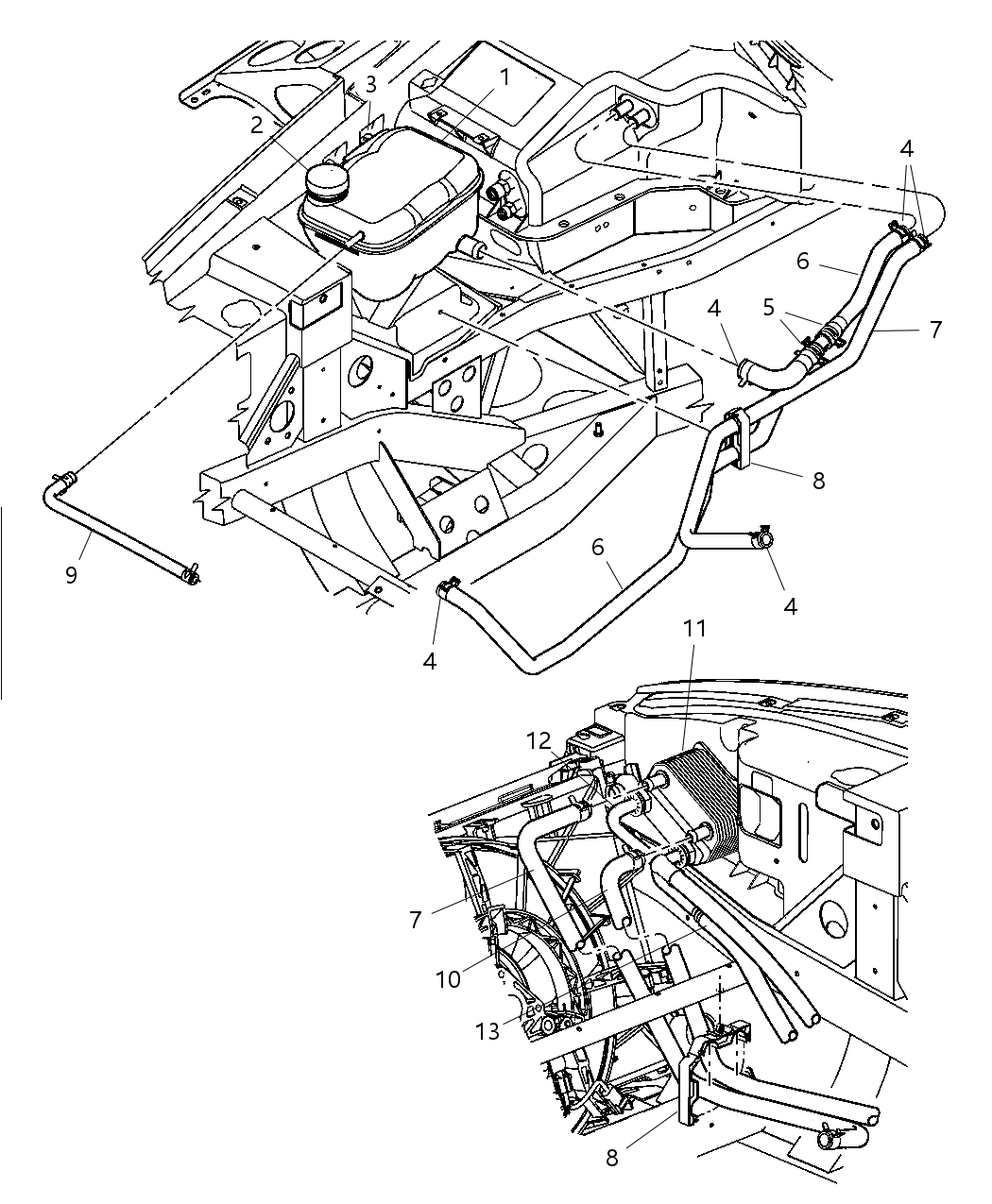 1
2
3
4
6
5
7
4
8
9
6
4
4
11
12
7
10
13
8