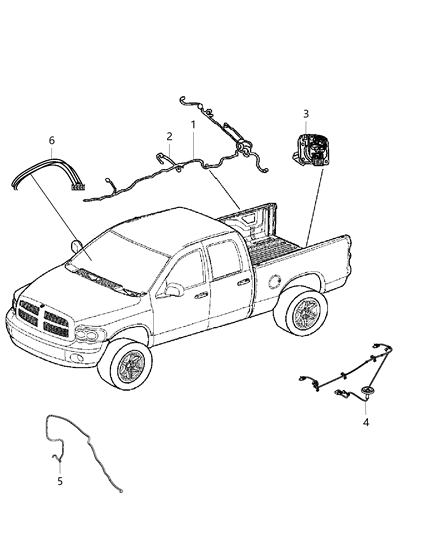 6
2
1
3
4
5