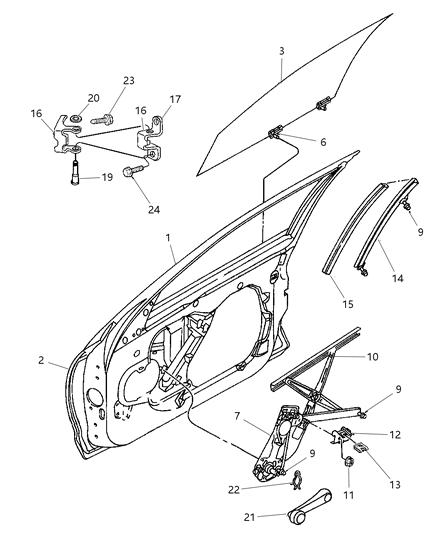 3
23
20
17
16
16
6
19
24
9
1
14
15
2
10
9
7
12
9
13
22
11
21