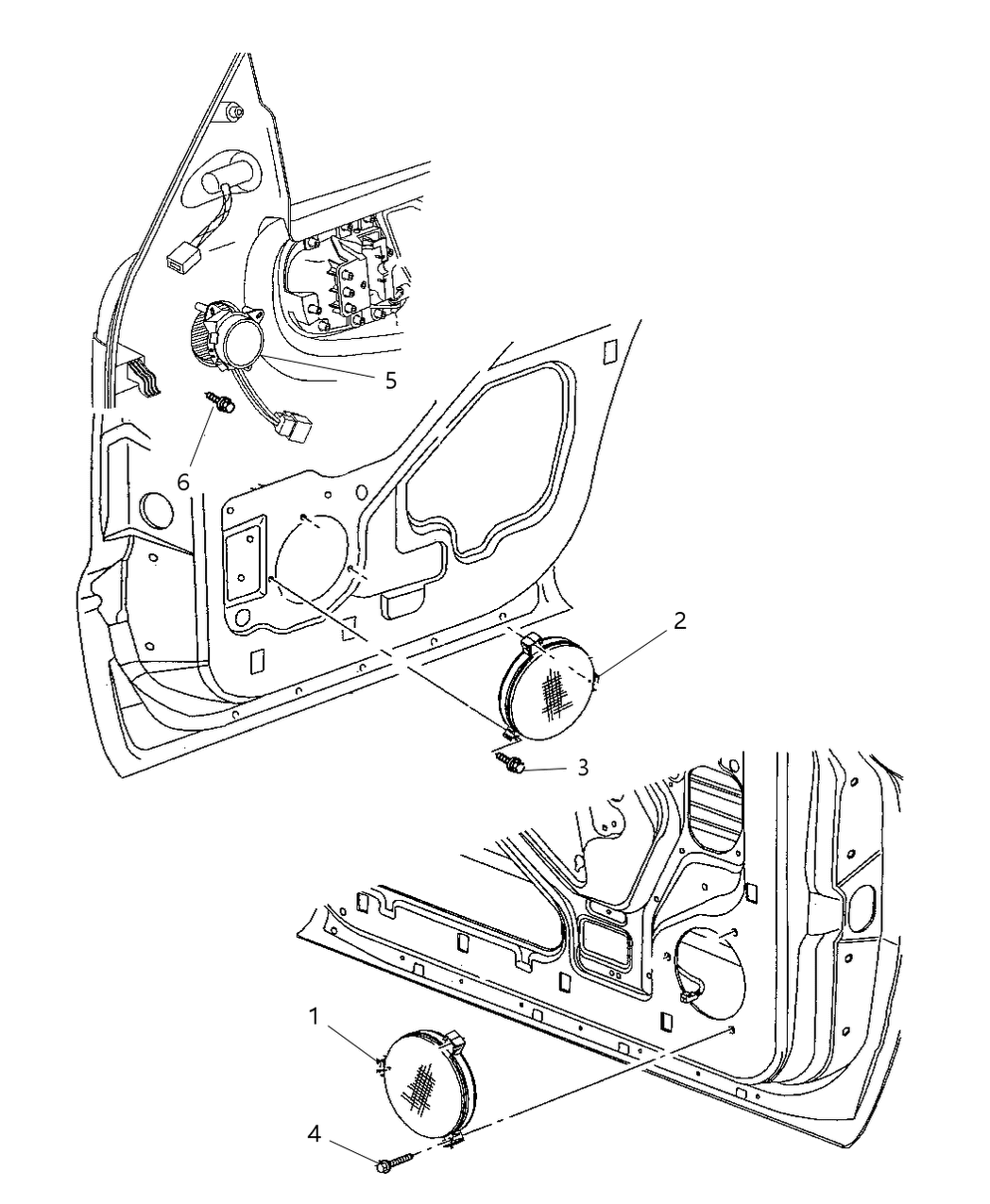 5
6
2
3
1
4