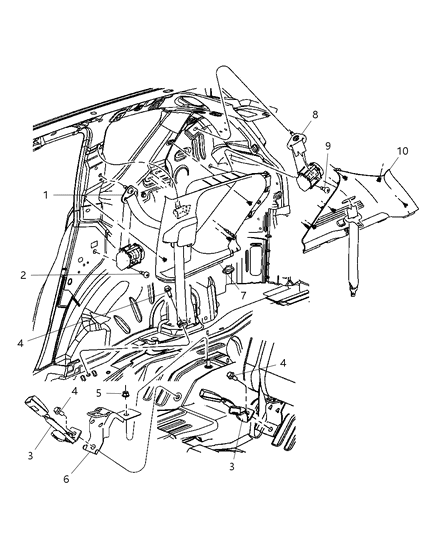 8
9
10
1
2
7
4
4
4
5
3
6
3