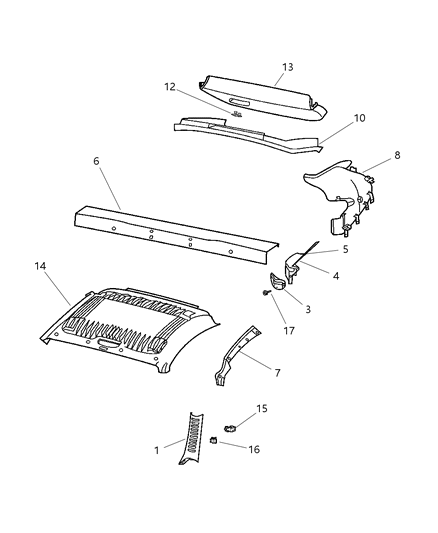 13
12
10
8
6
5
4
14
3
17
7
15
1
16