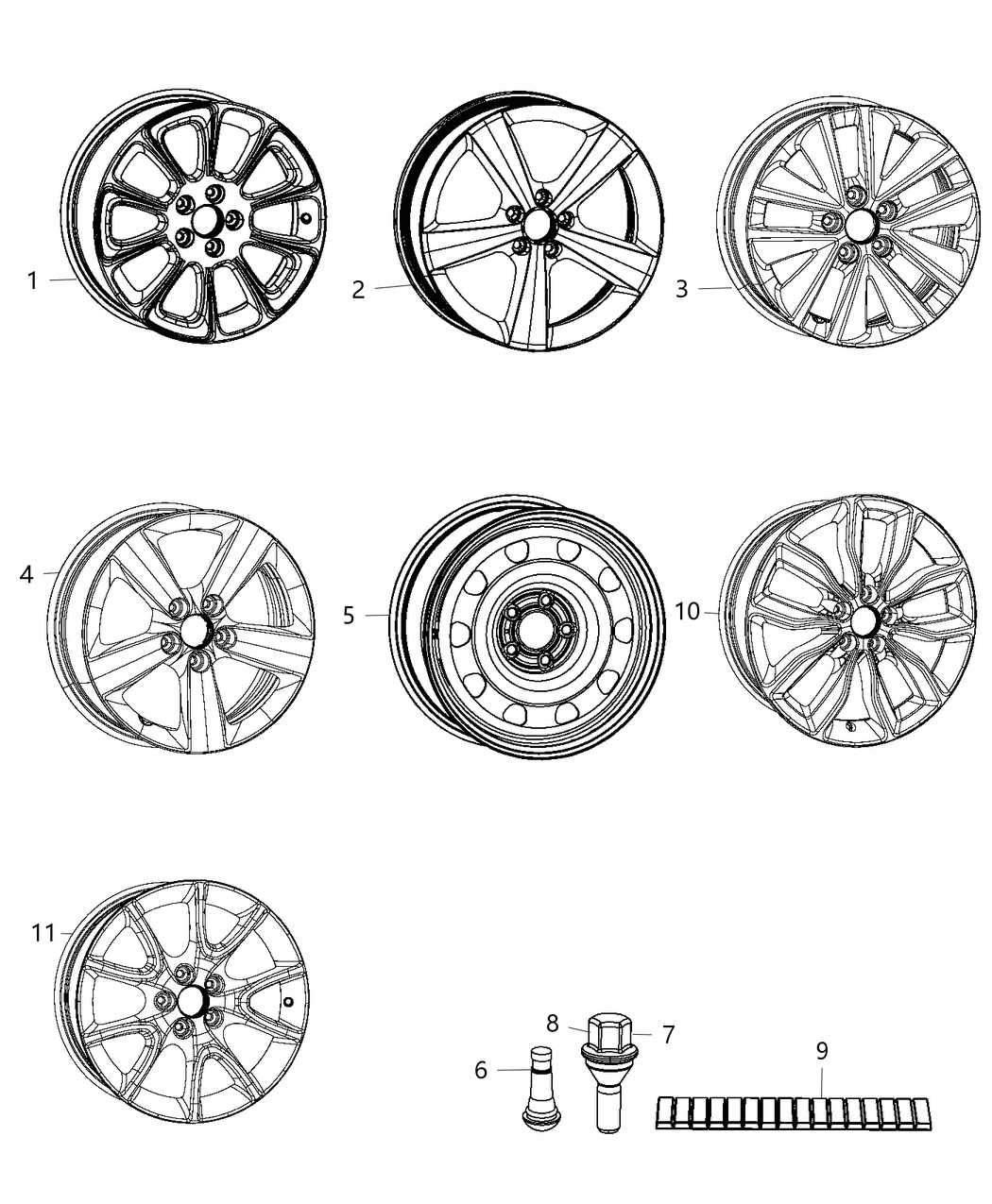 1
2
3
4
5
10
11
8
7
6
9