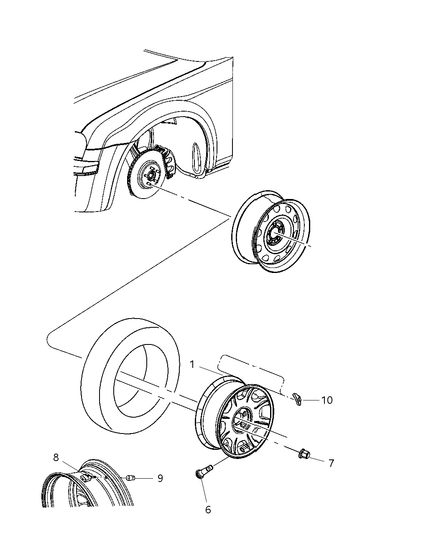 1
10
7
8
9
6