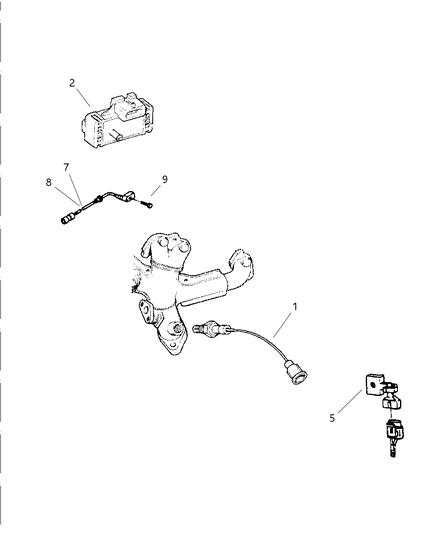 2

7

8

9

1

5