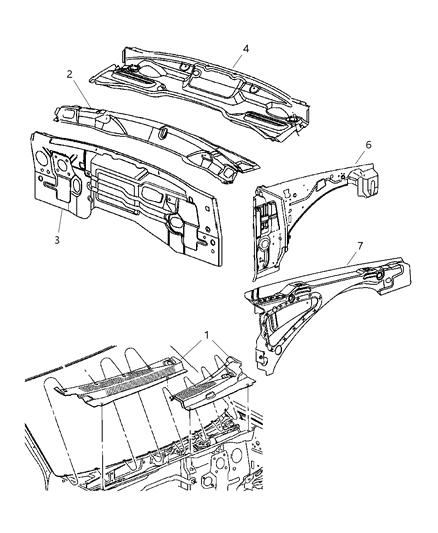 4
2
6
3
7
1