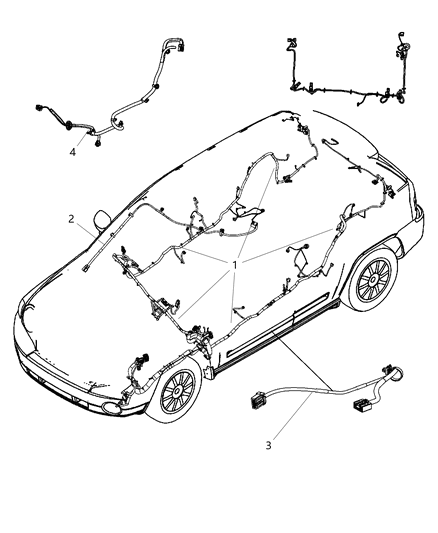 4

2

1

3