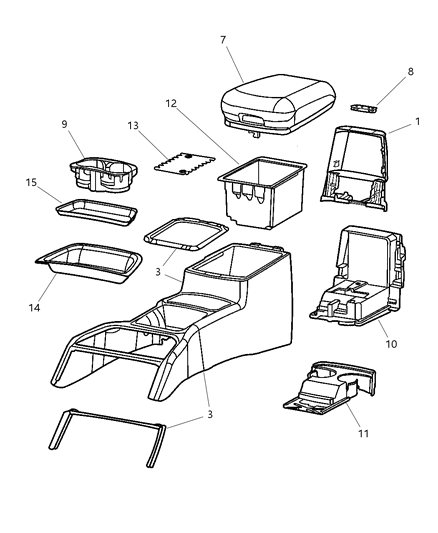 7
8
12
1
9
13
15
3
14
10
3
11