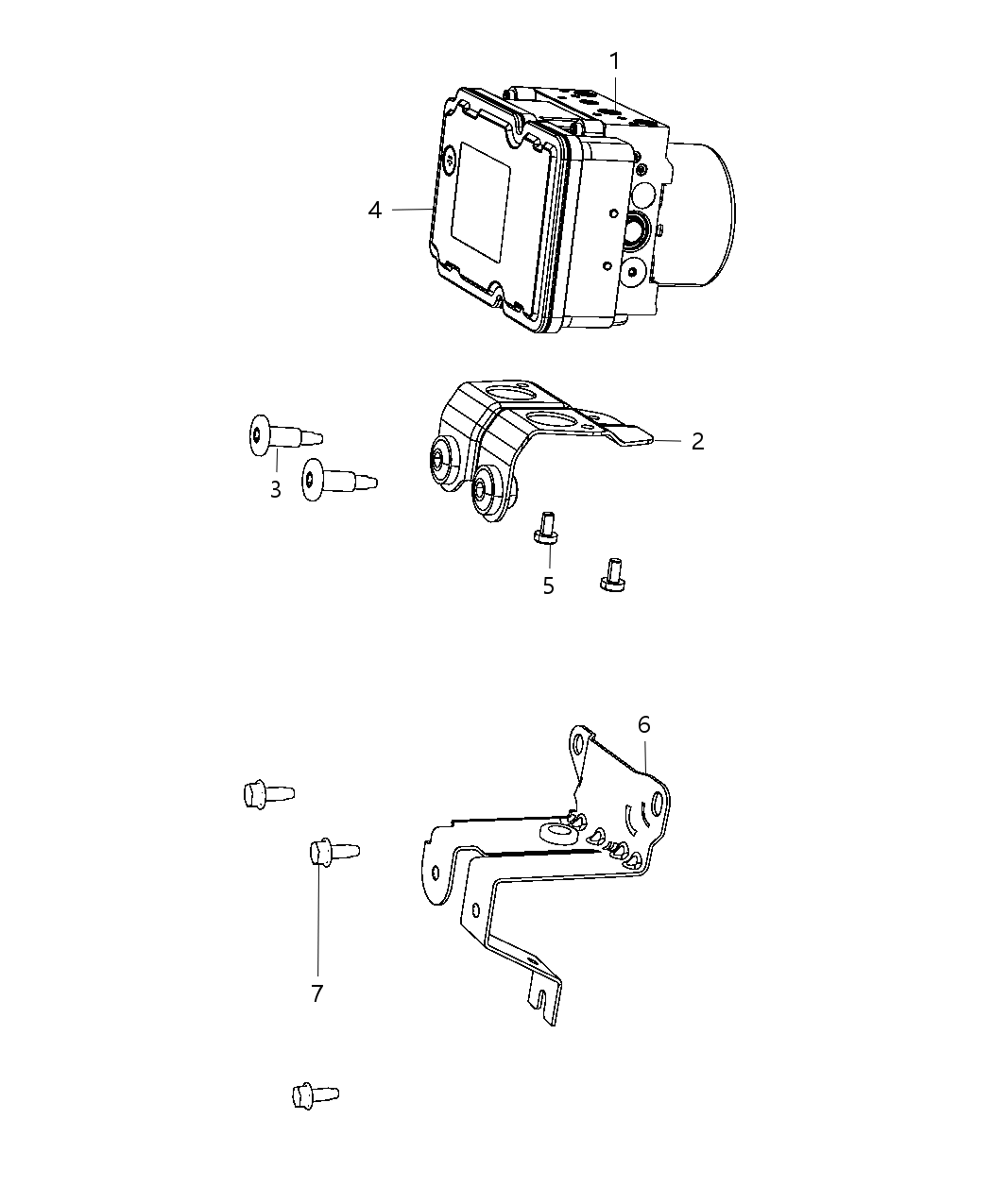 1
4
2
3
5
6
7