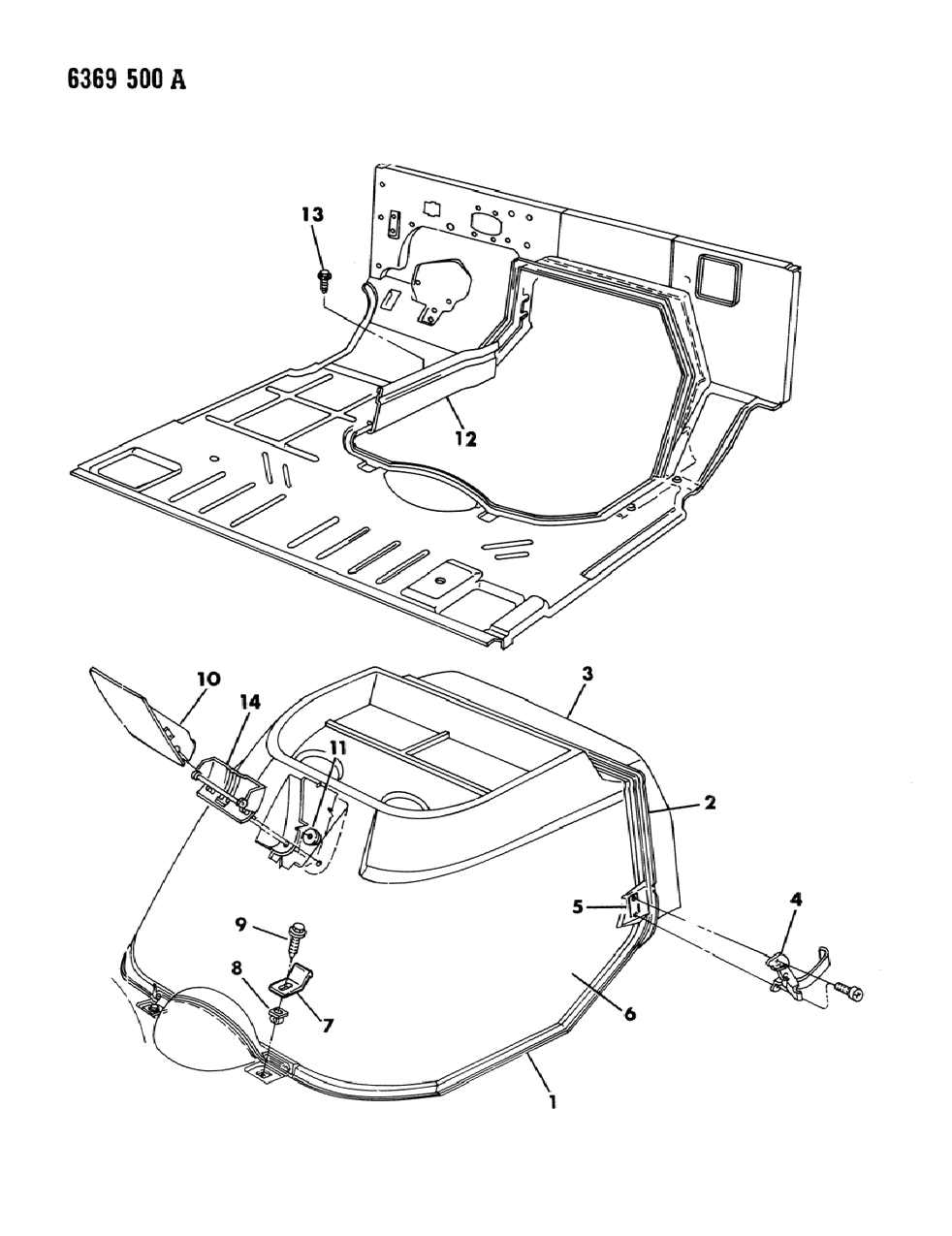 6369 500 A

13

12

10

14

11

3

2

5

4

9

8

7

6

1