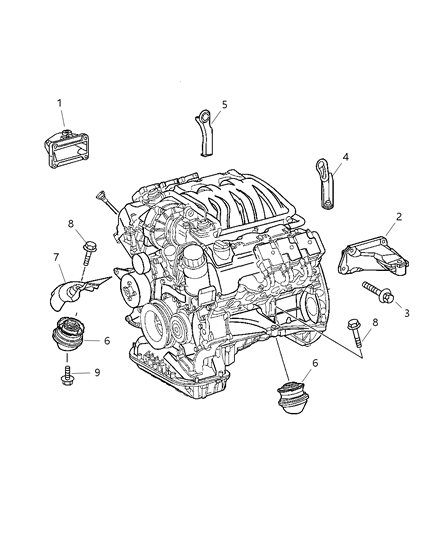 1
5
4
2
8
7
3
8
6
9
6