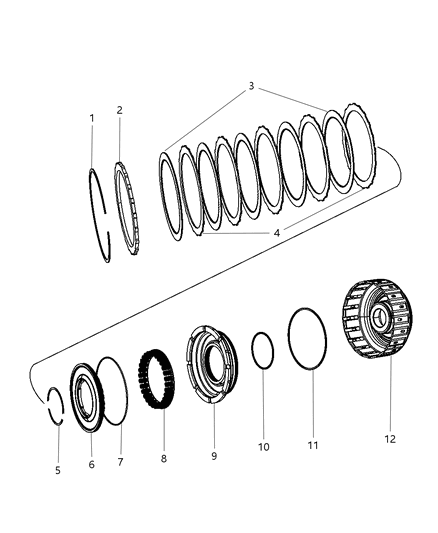 3
1
2
4
5
6
7
8
9
10
11
12