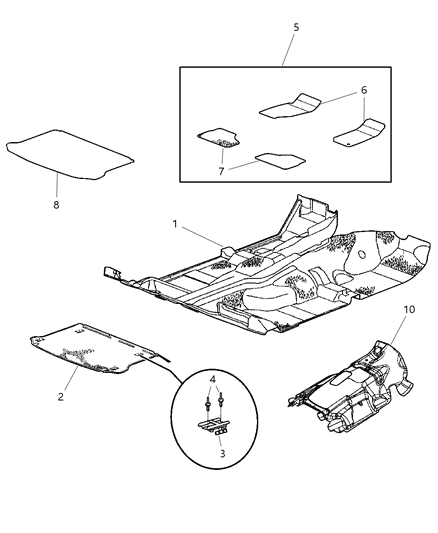 5
6
7
8
1
10
2
4
3