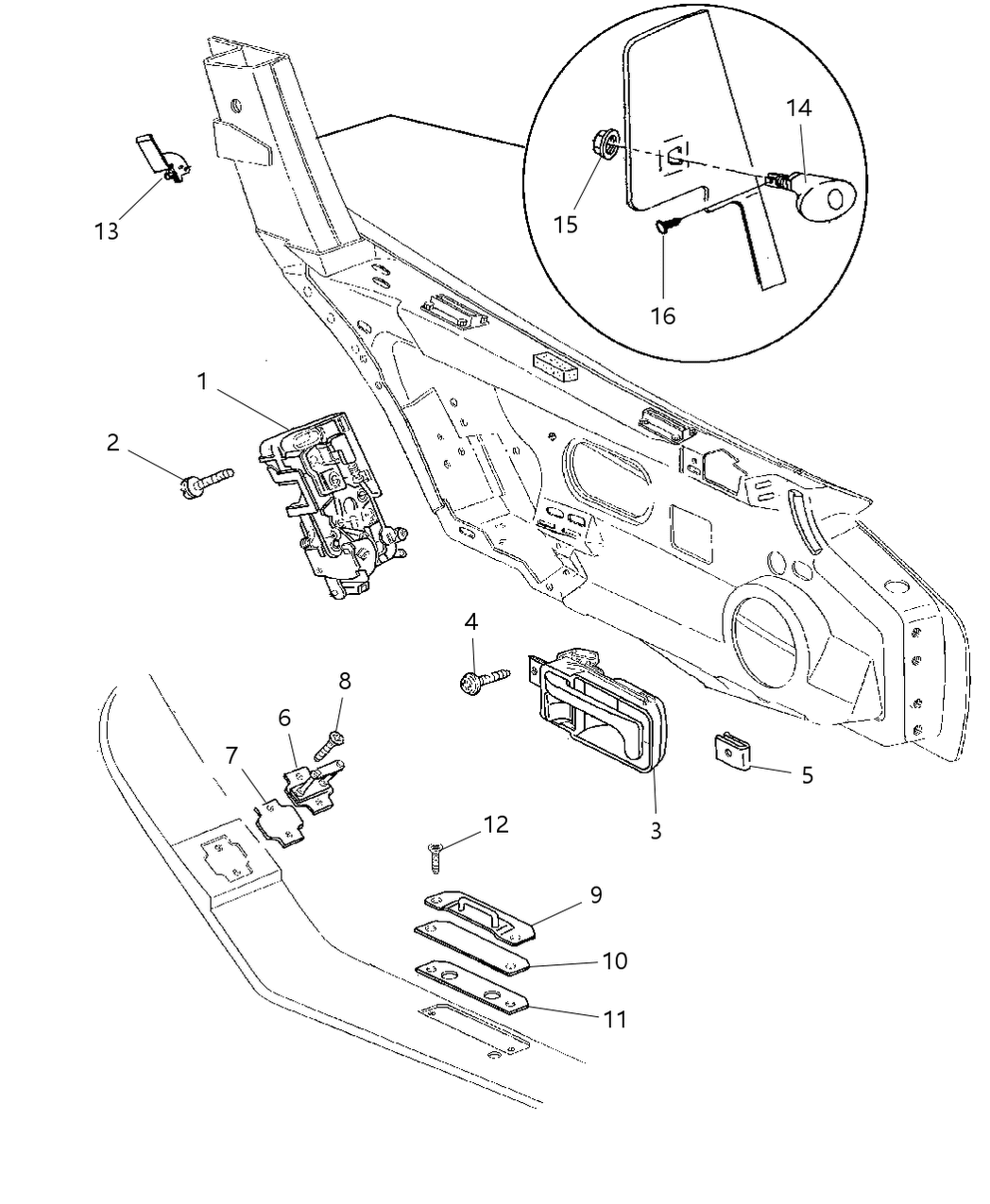 14
15
16
13
1
2
4
8
6
7
5
3
12
9
10
11