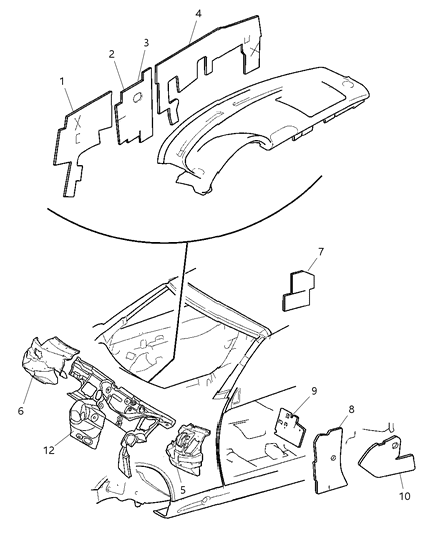 4
3
2
1
7
9
8
6
12
5
10