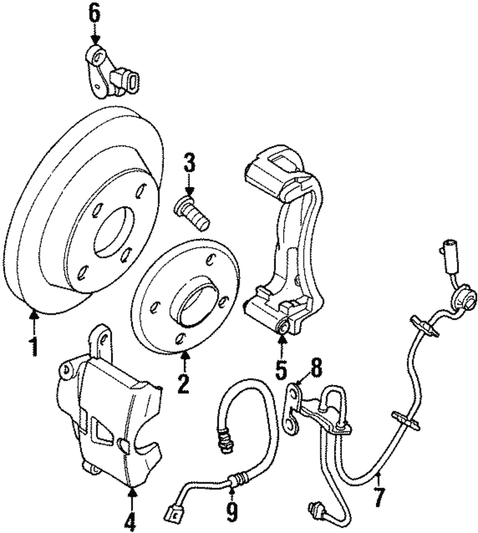 6
3
1
2
5
8
4
9
7