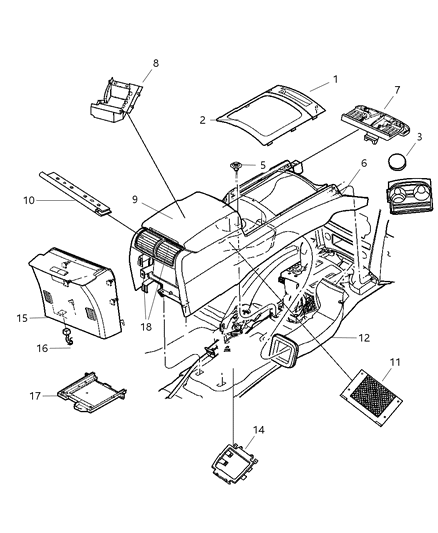 8
1
7
2
3
5
6
10
9
15
18
16
12
11
17
14