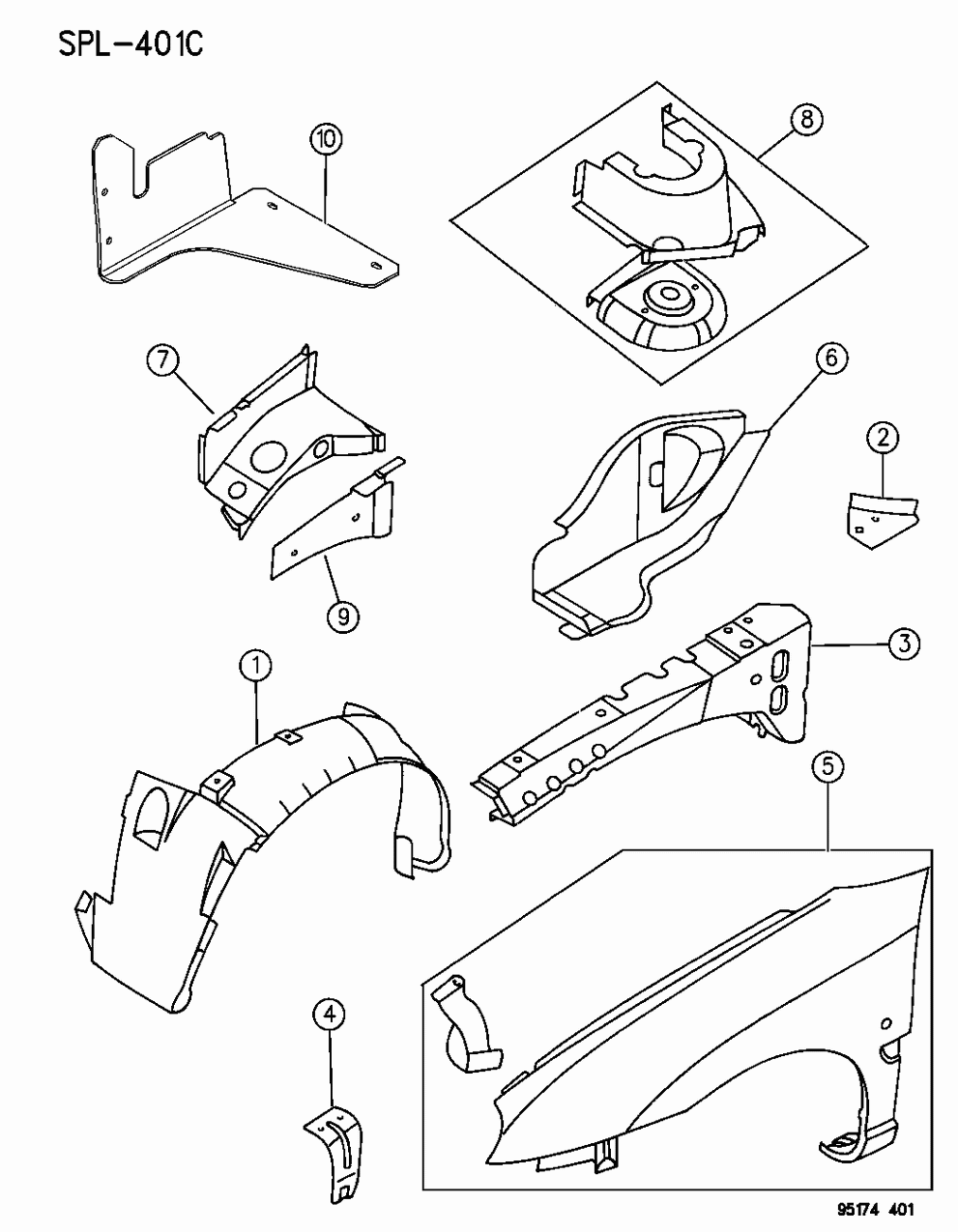 SPL-401C

10

8

7

6

2

9

3

1

5

4

95174 401