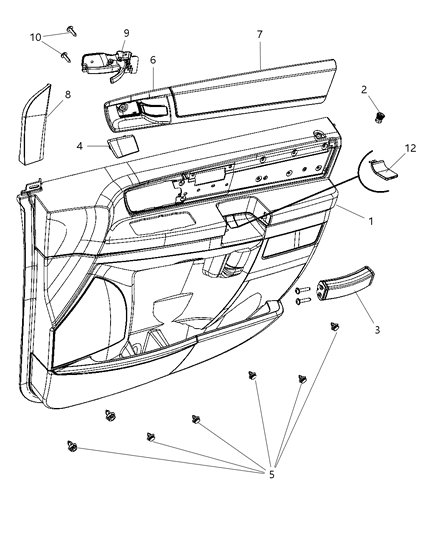 10
9
7
6
8
2
4
12
1
3
5