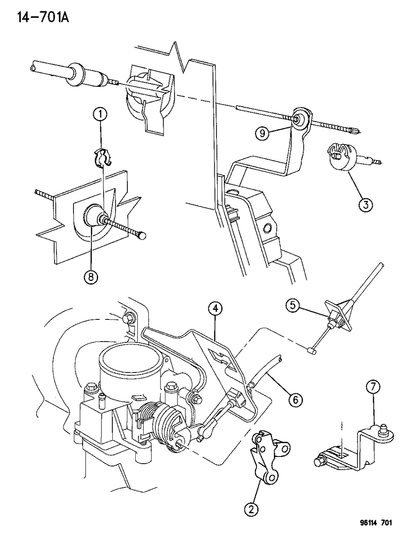 14-701A

1
9
3
8
4
5
6
7
2

96114 701