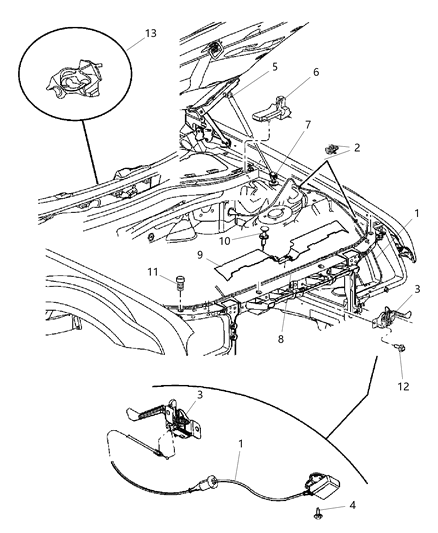 13
5
6
7
2
1
10
9
11
3
8
12
3
1
4