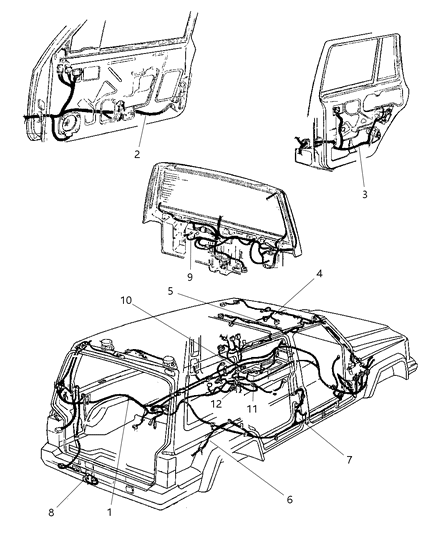 2
3
9
4
5
10
12
11
7
6
8
1