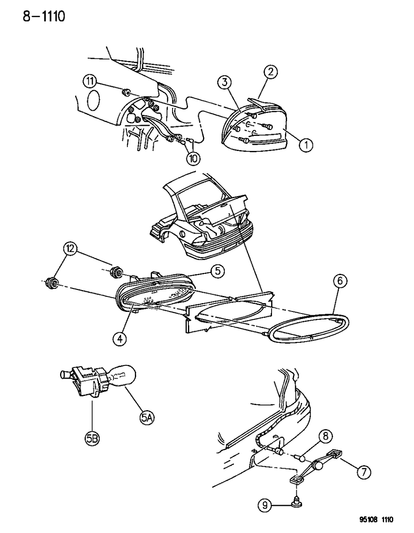 8-1110

11
3
2
1
10

12
5
6
4

5A
5B

8
7
9

95108 1110