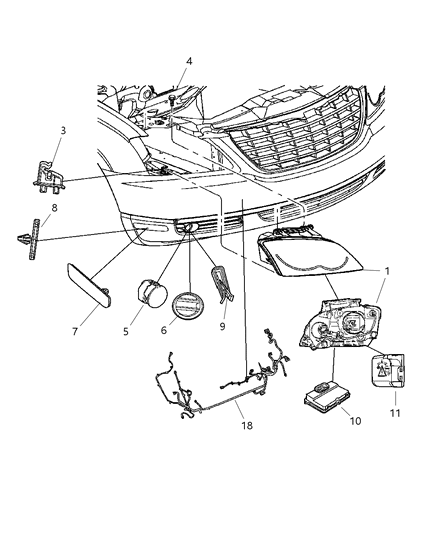 4
3
8
1
7
5
6
9
18
10
11