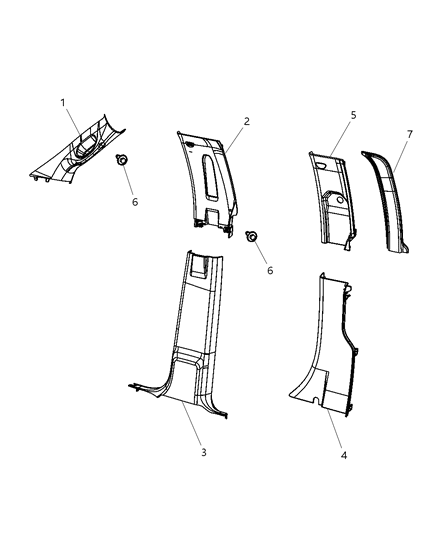 1
2
5
7
6
6
3
4