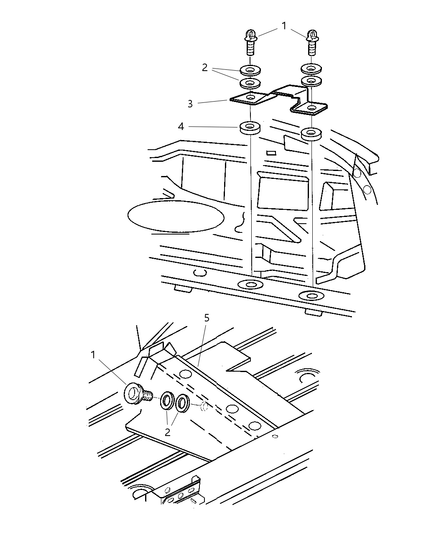 1
2
3
4
5
1
2