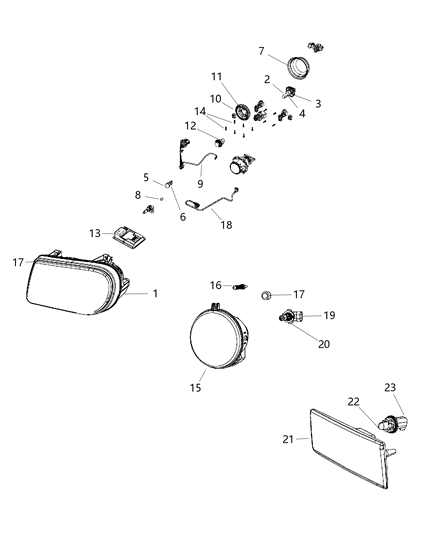 7
11
2
10
3
14
4
12
9
5
8
6
18
13
17
1
16
17
19
20
15
23
22
21