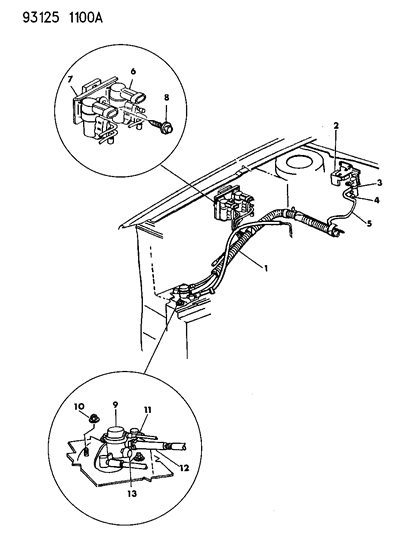 93125 1100A

7
6
8
2
3
4
5
1
10
9
11
12
13