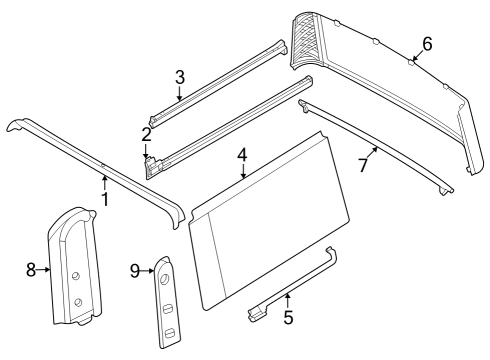 6
3
2
4
7
1
8
9
5