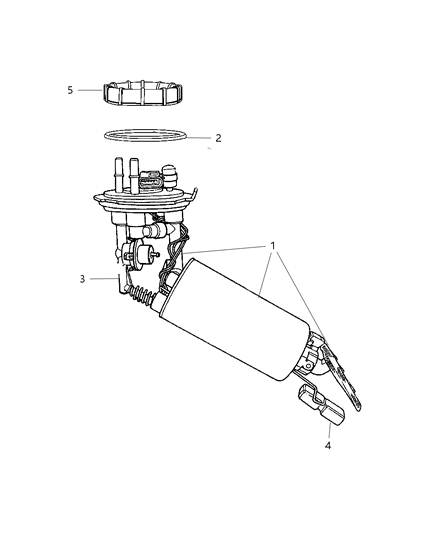 5
2
1
3
4