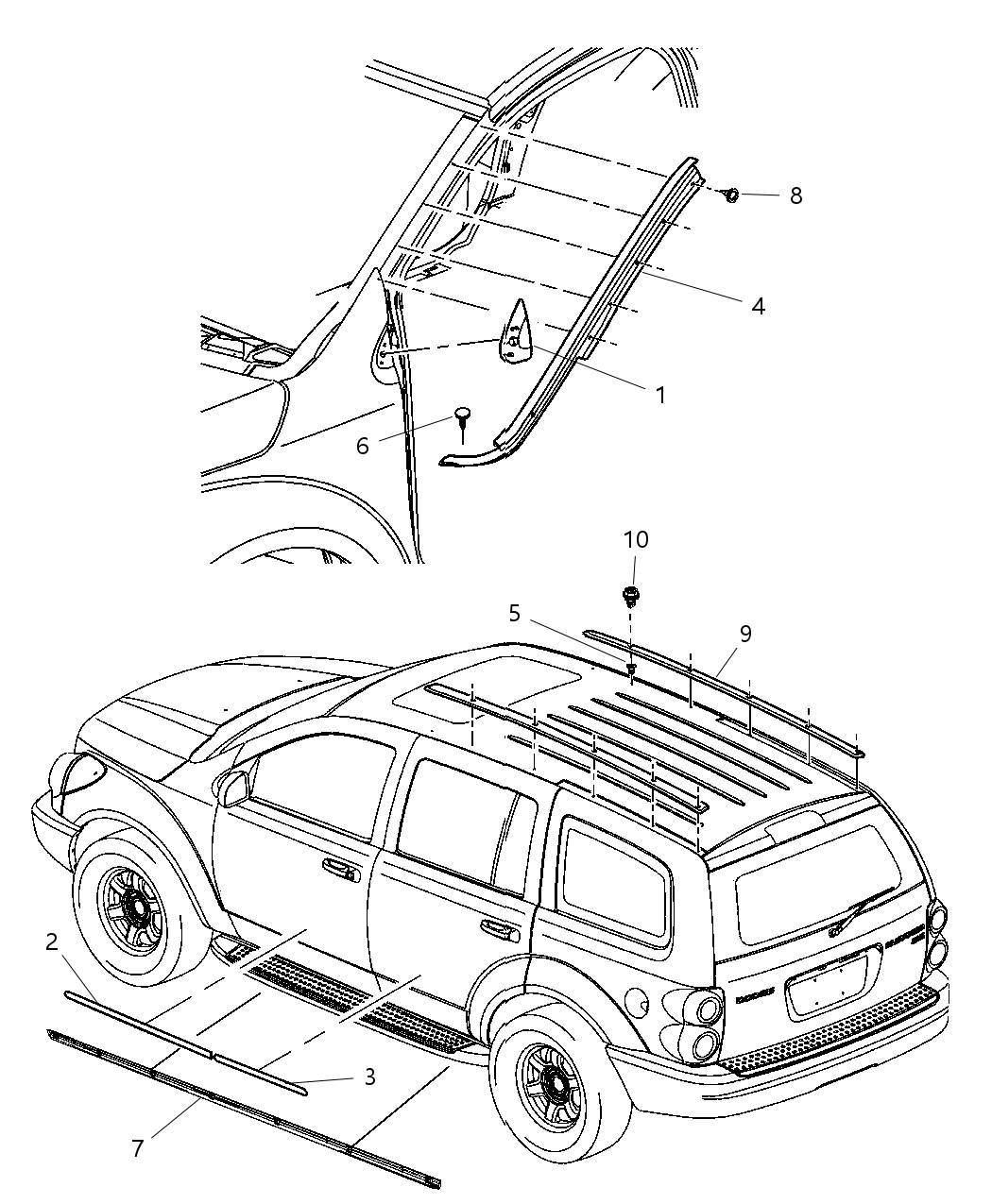 8
4
1
6
10
5
9
2
3
7