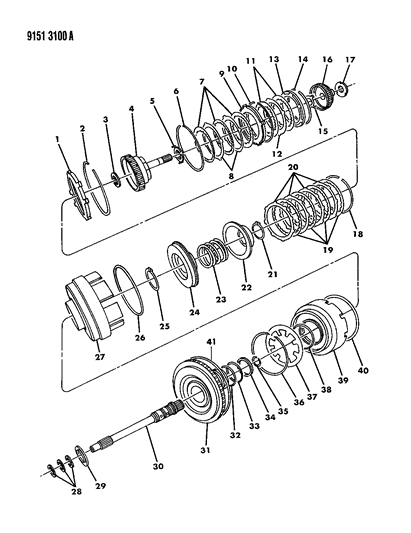 9151 3100 A

1
2
3
4
5
6
7
8
9
10
11
12
13
14
15
16
17
18
19
20
21
22
23
24
25
26
27
28
29
30
31
32
33
34
35
36
37
38
39
40
41