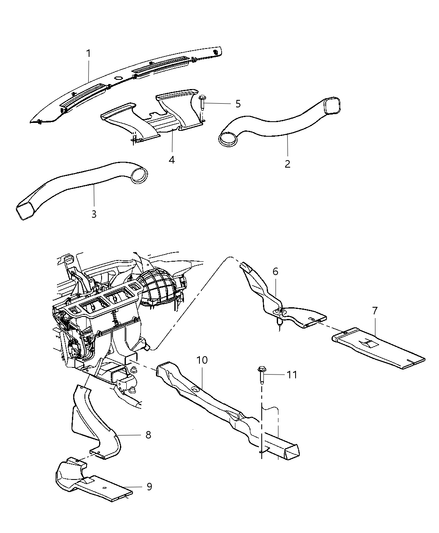 1
5
4
2
3
6
7
10
11
8
9