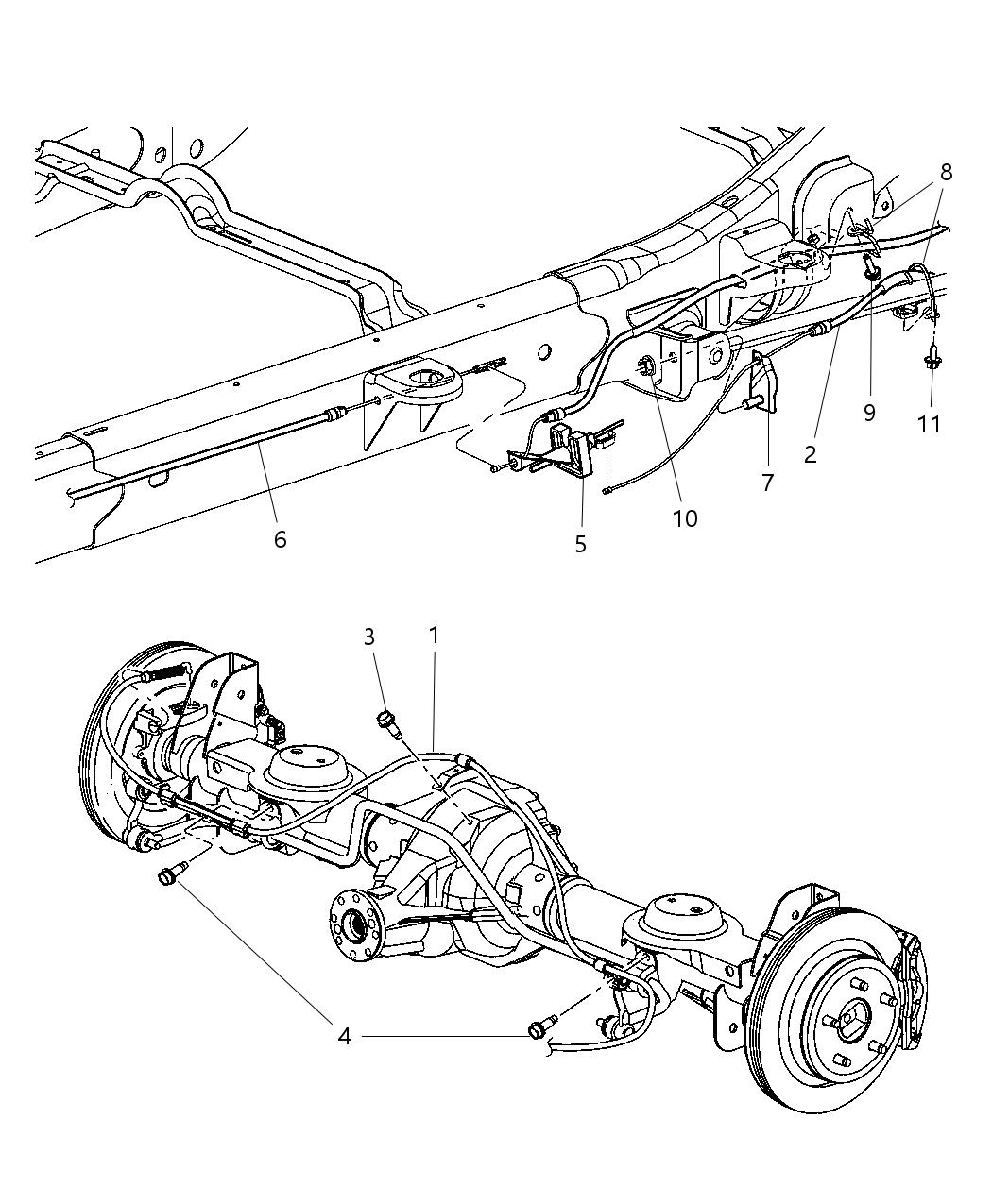 8
9
11
2
7
10
5
6
3
1
4