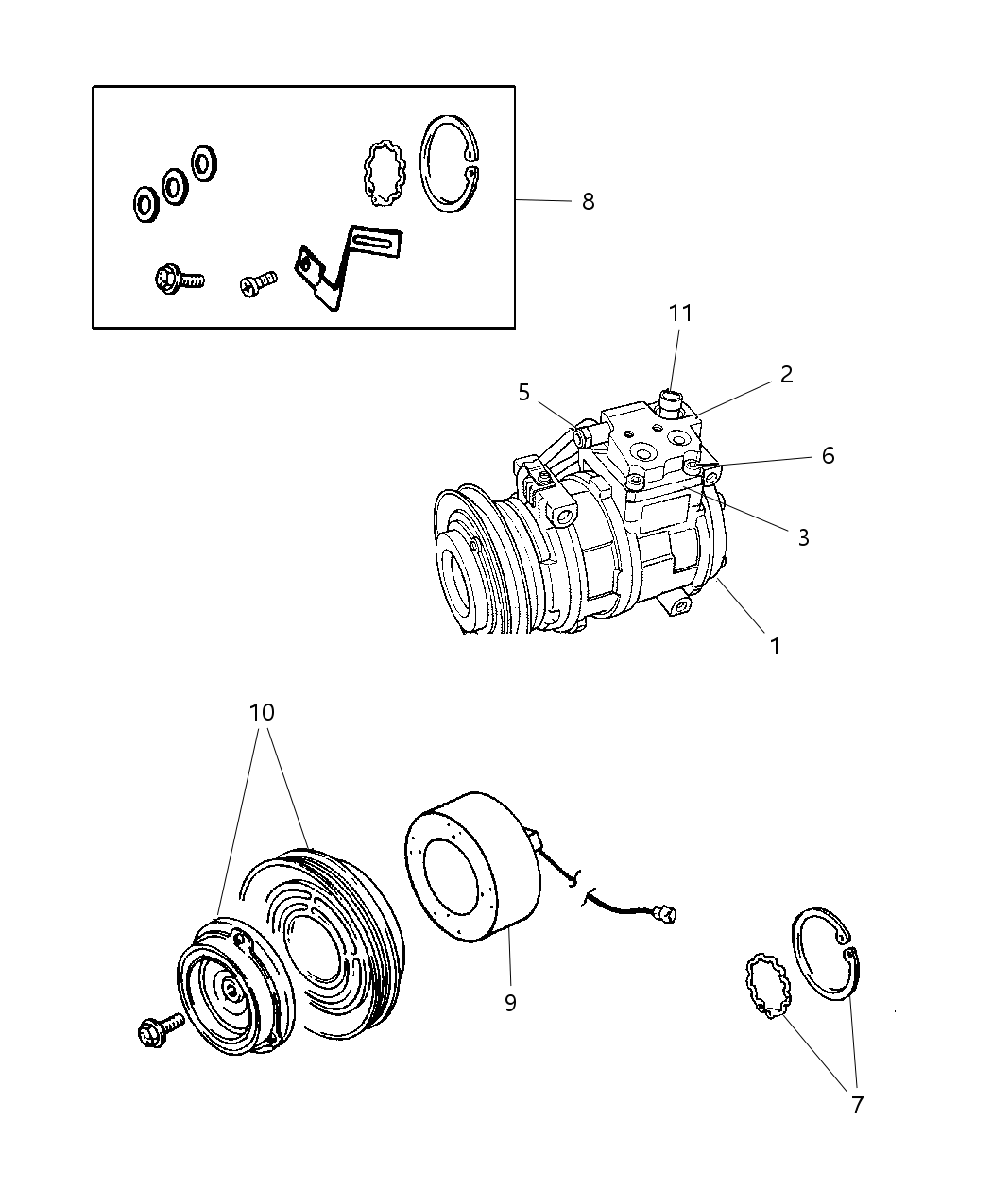 8
11
2
5
6
3
1
10
9
7