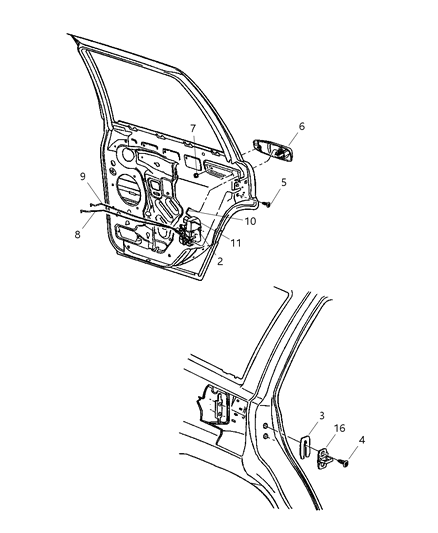 7
6
9
5
10
8
11
2
3
16
4