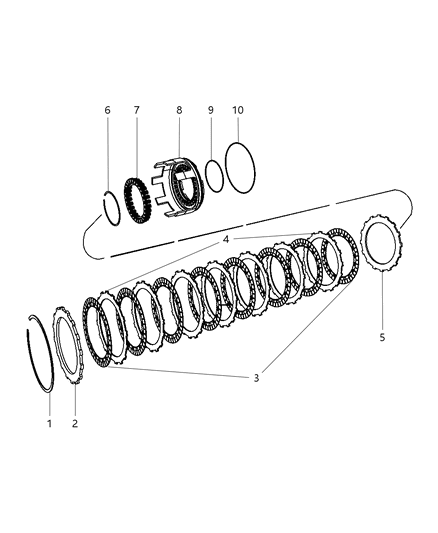 6 7 8 9 10

4

5

3

1 2