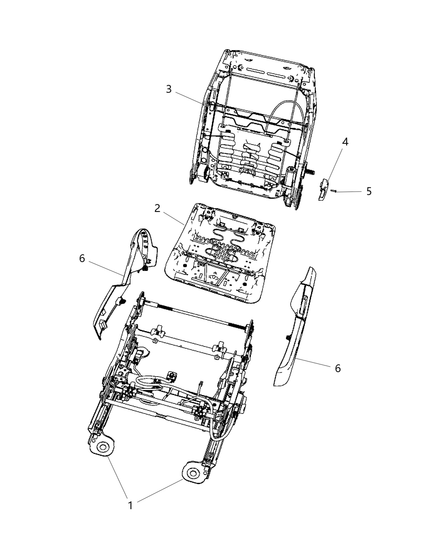 3
4
5
2
6
6
1