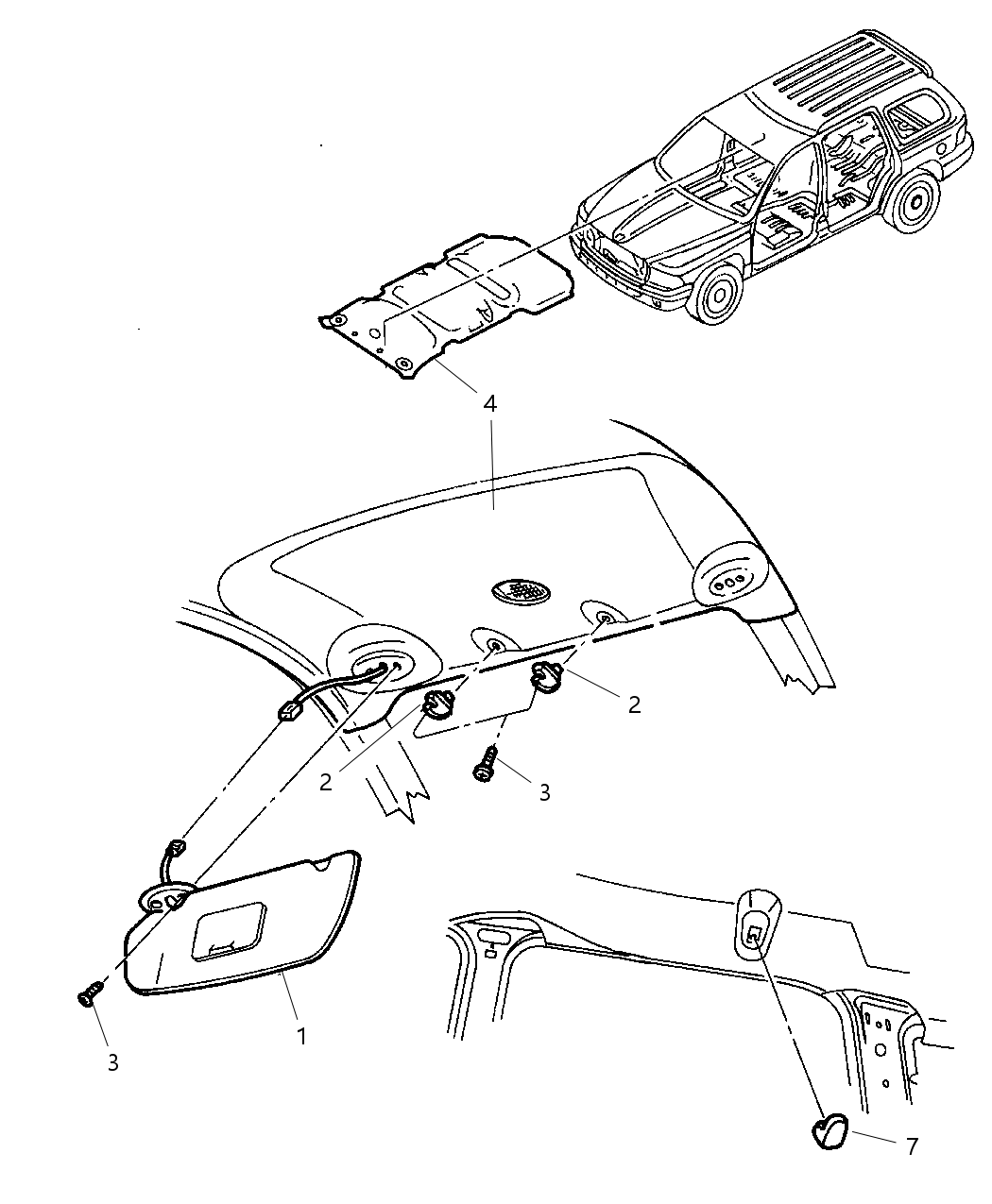 4
4
2
2
3
1
3
7