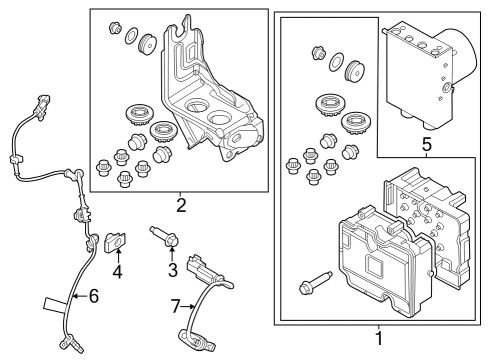 2
5
4
3
6
7
1