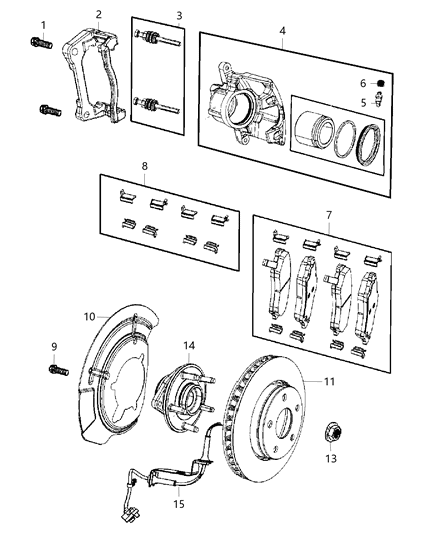 1
2
3
4
6
5
8
7
10
9
14
11
13
15