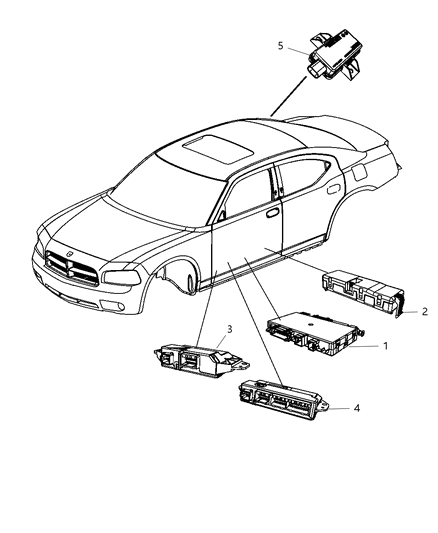 5
2
3
1
4